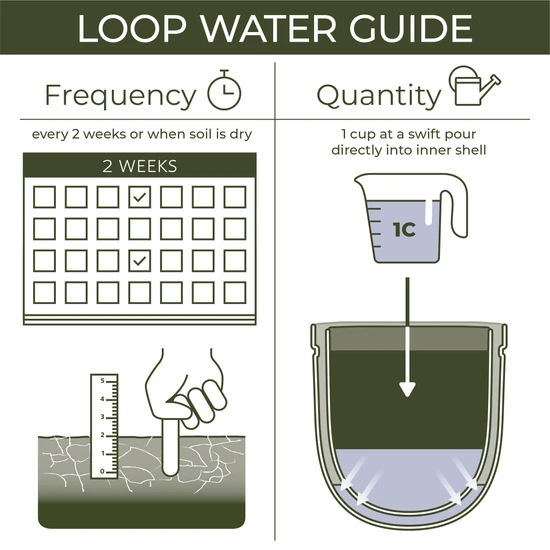 LOOP WATER GUIDE

Frequency

every 2 weeks or when soil is dry

2 WEEKS

5
4
3
2
1
0

Quantity

1 cup at a swift pour directly into inner shell

1C