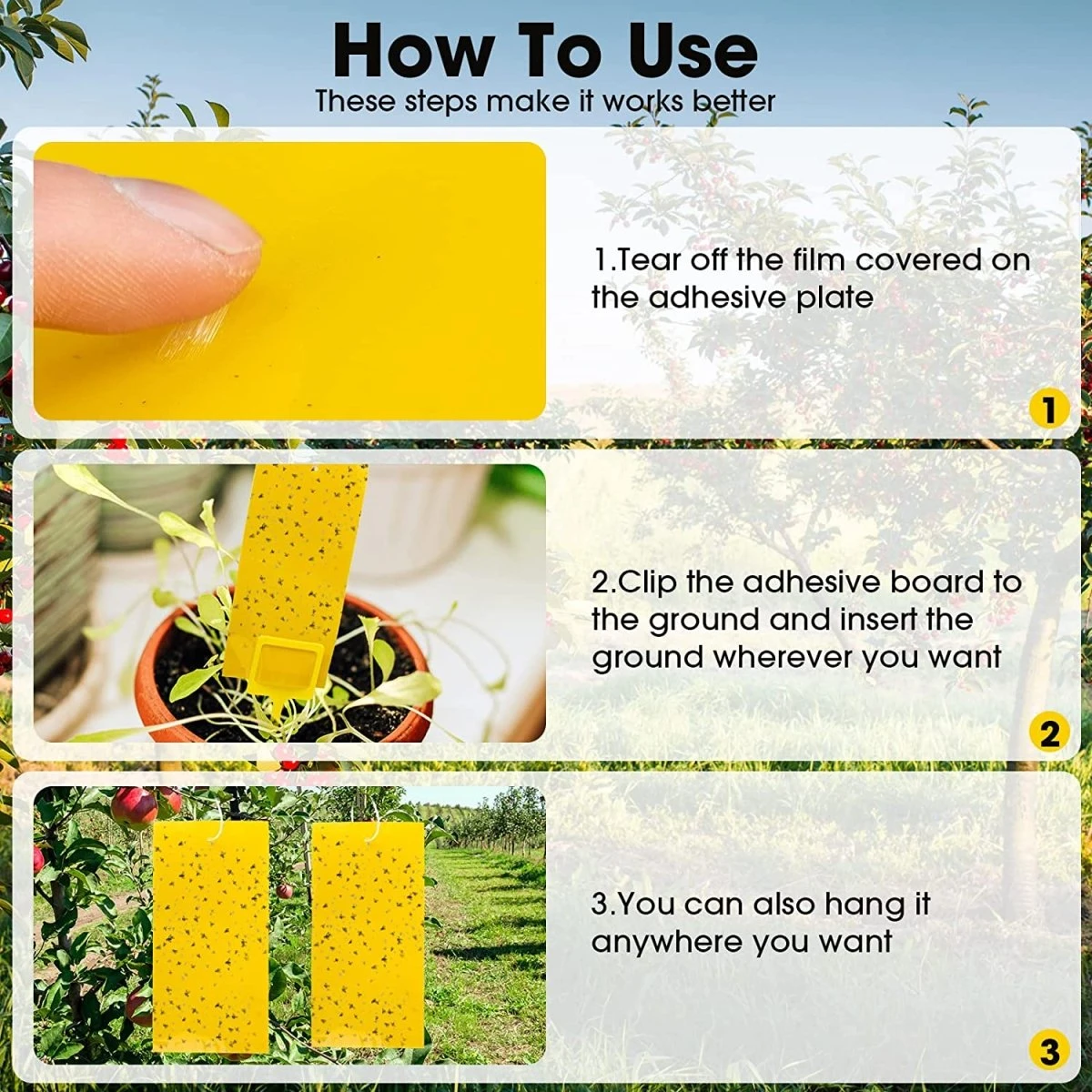 How To Use

These steps make it works better

1.Tear off the film covered on the adhesive plate

1

2.Clip the adhesive board to the ground and insert the ground wherever you want

2

3.You can also hang it anywhere you want

3